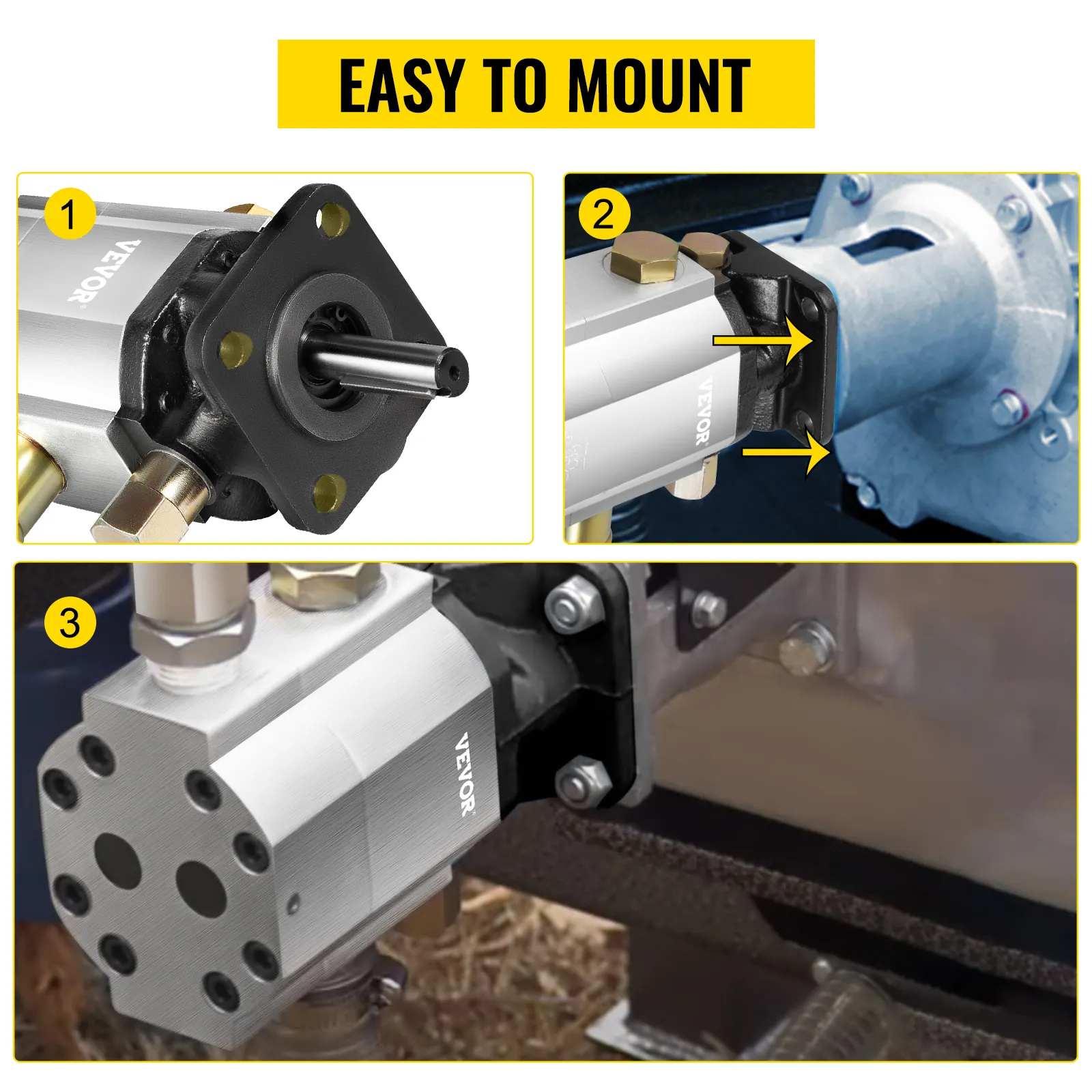 EASY TO MOUNT

1

VEVOR

2

VEVOR

3

VEVOR