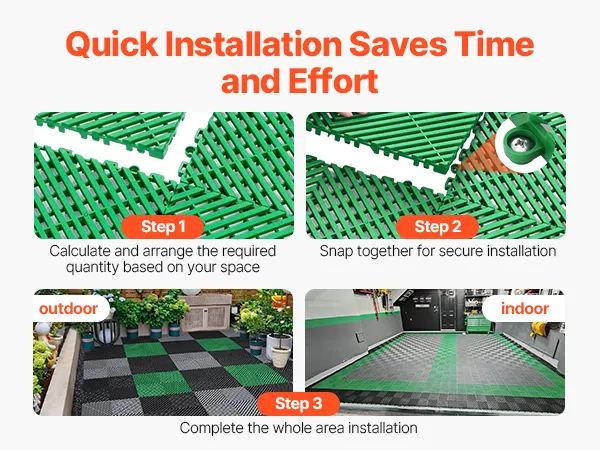 Quick Installation Saves Time and Effort

Step 1
Calculate and arrange the required quantity based on your space

Step 2
Snap together for secure installation

outdoor

indoor

Step 3
Complete the whole area installation