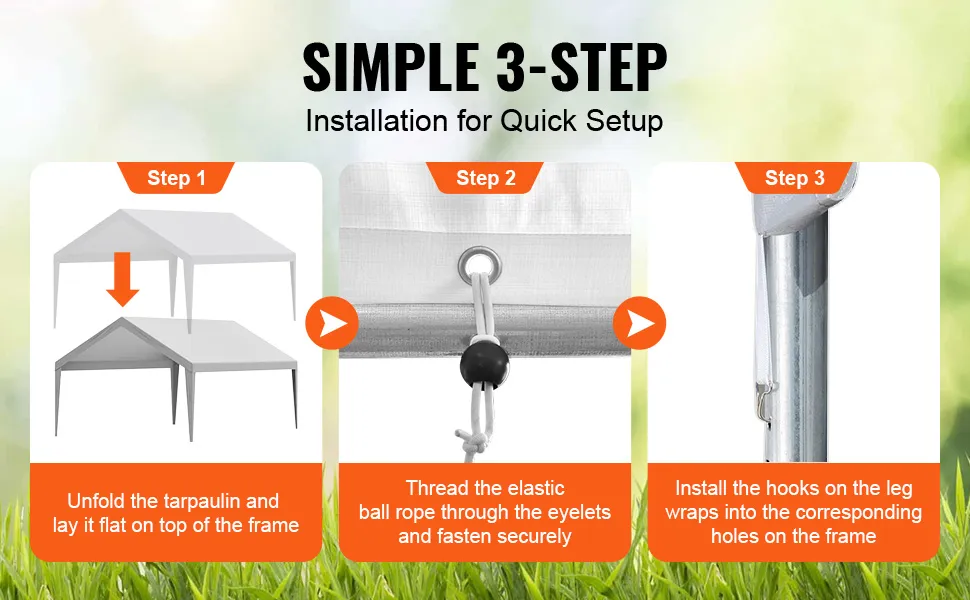 SIMPLE 3-STEP
Installation for Quick Setup

Step 1

Unfold the tarpaulin and lay it flat on top of the frame

Step 2

Thread the elastic ball rope through the eyelets and fasten securely

Step 3

Install the hooks on the leg wraps into the corresponding holes on the frame