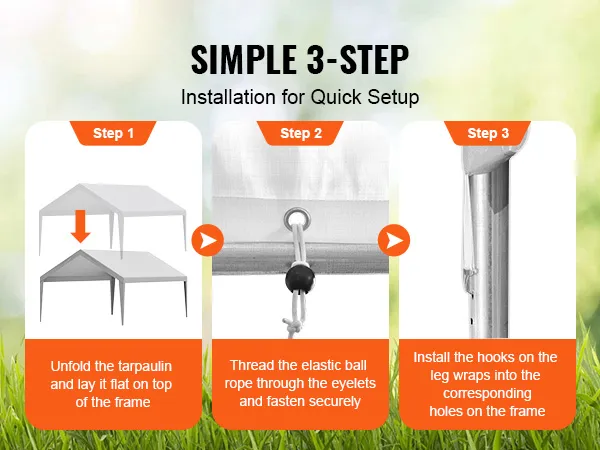 SIMPLE 3-STEP

Installation for Quick Setup

Step 1

Unfold the tarpaulin and lay it flat on top of the frame

Step 2

Thread the elastic ball rope through the eyelets and fasten securely

Step 3

Install the hooks on the leg wraps into the corresponding holes on the frame