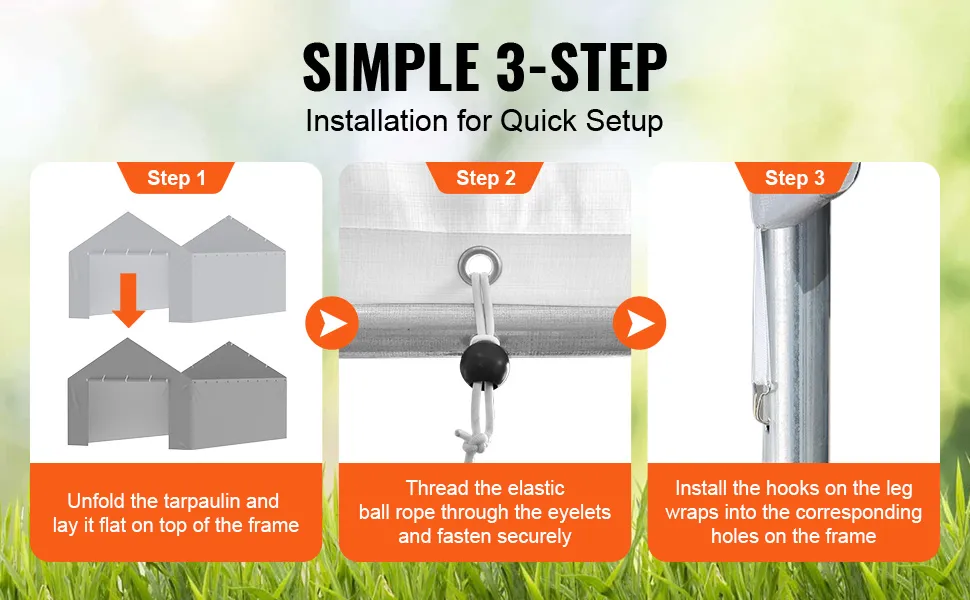 SIMPLE 3-STEP
Installation for Quick Setup

Step 1

Unfold the tarpaulin and lay it flat on top of the frame

Step 2

Thread the elastic ball rope through the eyelets and fasten securely

Step 3

Install the hooks on the leg wraps into the corresponding holes on the frame