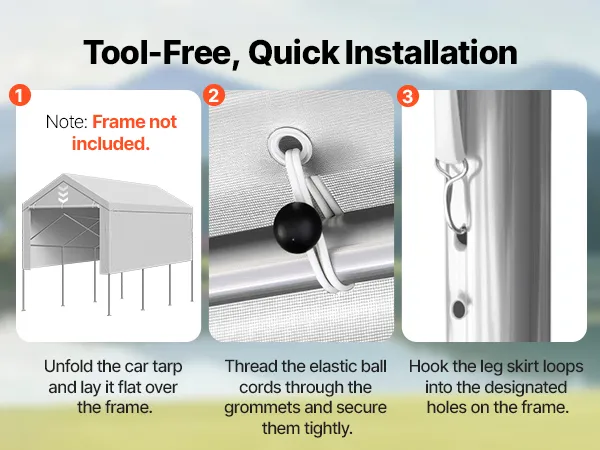 Tool-Free, Quick Installation

1

Note: Frame not included.

Unfold the car tarp and lay it flat over the frame.

2

Thread the elastic ball cords through the grommets and secure them tightly.

3

Hook the leg skirt loops into the designated holes on the frame.