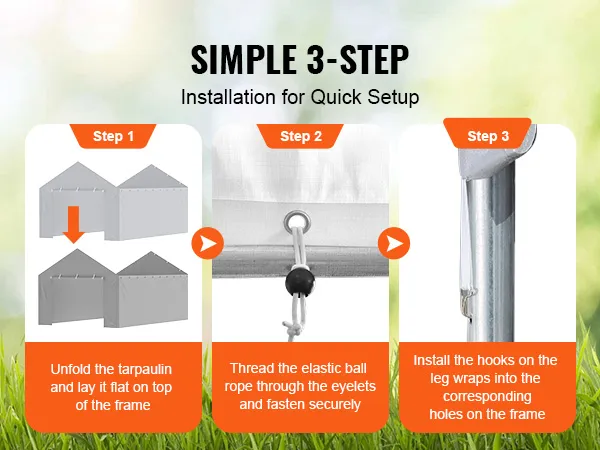 SIMPLE 3-STEP
Installation for Quick Setup

Step 1

Unfold the tarpaulin and lay it flat on top of the frame

Step 2

Thread the elastic ball rope through the eyelets and fasten securely

Step 3

Install the hooks on the leg wraps into the corresponding holes on the frame