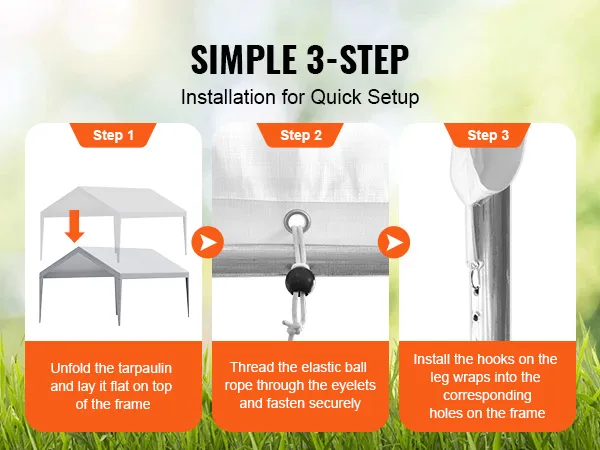 SIMPLE 3-STEP
Installation for Quick Setup

Step 1

Unfold the tarpaulin and lay it flat on top of the frame

Step 2

Thread the elastic ball rope through the eyelets and fasten securely

Step 3

Install the hooks on the leg wraps into the corresponding holes on the frame