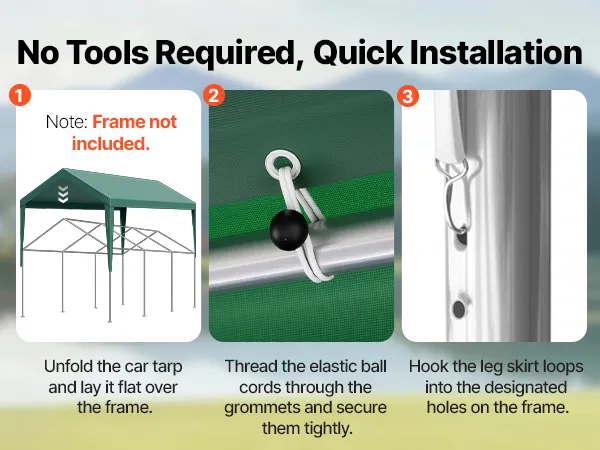 No Tools Required, Quick Installation

1

Note: Frame not included.

Unfold the car tarp and lay it flat over the frame.

2

Thread the elastic ball cords through the grommets and secure them tightly.

3

Hook the leg skirt loops into the designated holes on the frame.