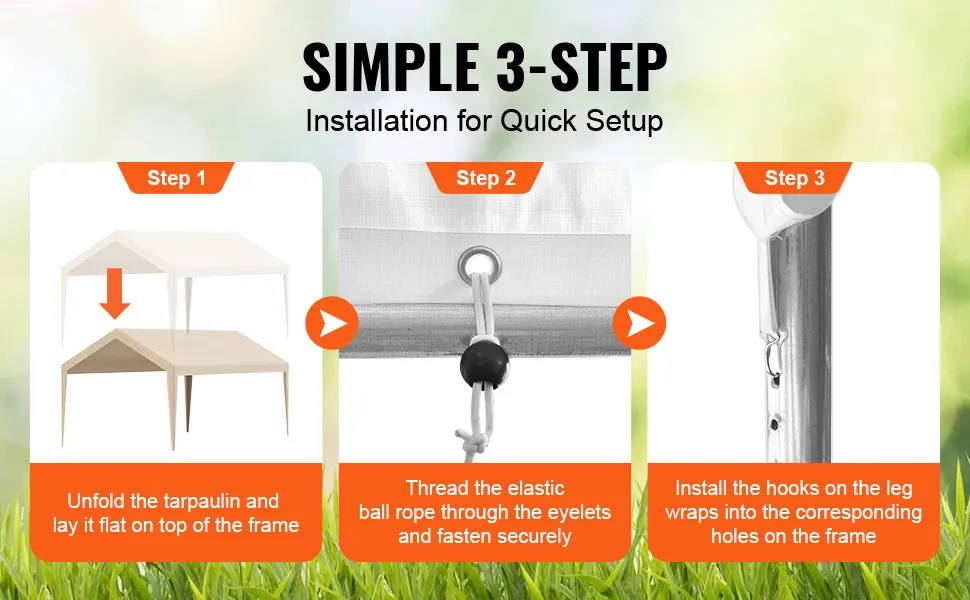 SIMPLE 3-STEP
Installation for Quick Setup

Step 1
Unfold the tarpaulin and lay it flat on top of the frame

Step 2
Thread the elastic ball rope through the eyelets and fasten securely

Step 3
Install the hooks on the leg wraps into the corresponding holes on the frame