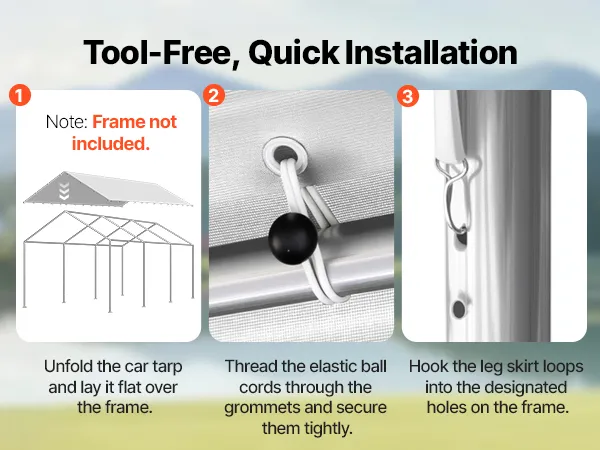 Tool-Free, Quick Installation

1

Note: Frame not included.

Unfold the car tarp and lay it flat over the frame.

2

Thread the elastic ball cords through the grommets and secure them tightly.

3

Hook the leg skirt loops into the designated holes on the frame.