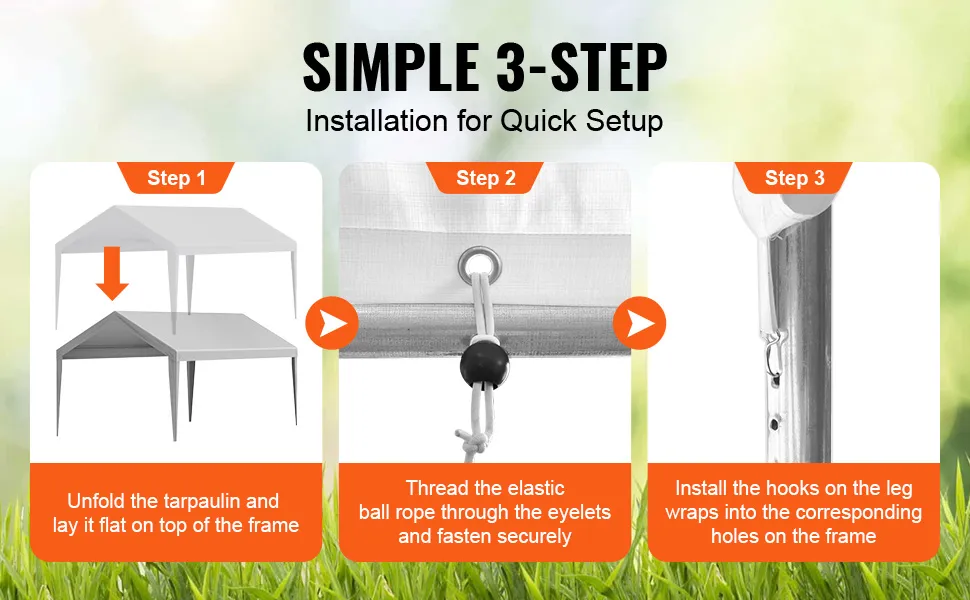 SIMPLE 3-STEP
Installation for Quick Setup

Step 1

Unfold the tarpaulin and lay it flat on top of the frame

Step 2

Thread the elastic ball rope through the eyelets and fasten securely

Step 3

Install the hooks on the leg wraps into the corresponding holes on the frame