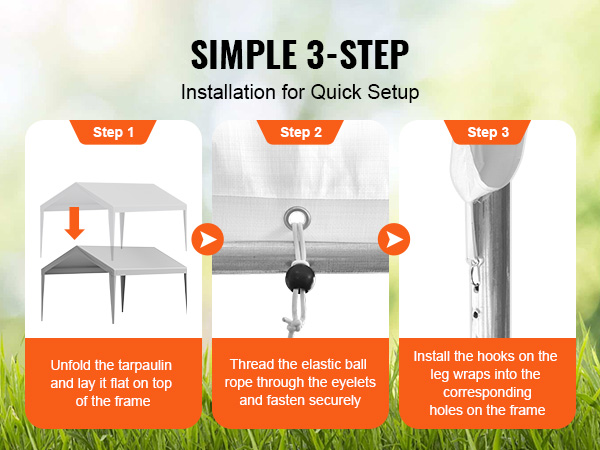 SIMPLE 3-STEP
Installation for Quick Setup

Step 1
Unfold the tarpaulin and lay it flat on top of the frame

Step 2
Thread the elastic ball rope through the eyelets and fasten securely

Step 3
Install the hooks on the leg wraps into the corresponding holes on the frame