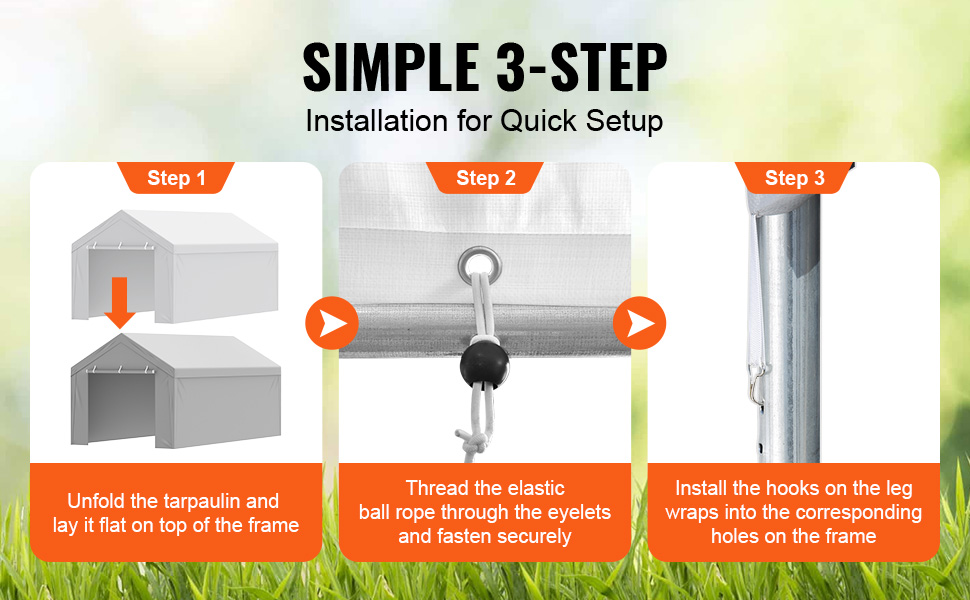 SIMPLE 3-STEP
Installation for Quick Setup

Step 1

Unfold the tarpaulin and lay it flat on top of the frame

Step 2

Thread the elastic ball rope through the eyelets and fasten securely

Step 3

Install the hooks on the leg wraps into the corresponding holes on the frame