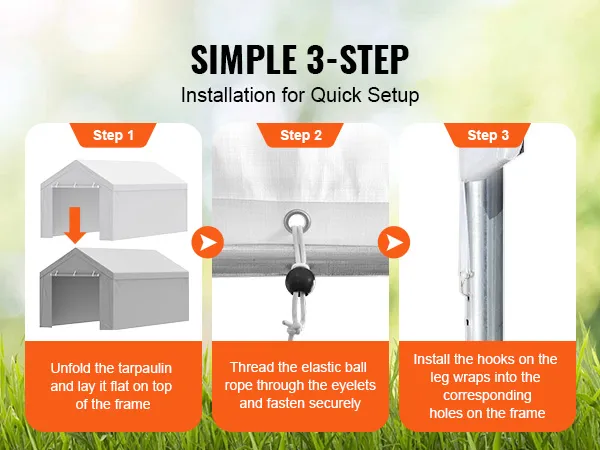 SIMPLE 3-STEP
Installation for Quick Setup

Step 1

Unfold the tarpaulin and lay it flat on top of the frame

Step 2

Thread the elastic ball rope through the eyelets and fasten securely

Step 3

Install the hooks on the leg wraps into the corresponding holes on the frame