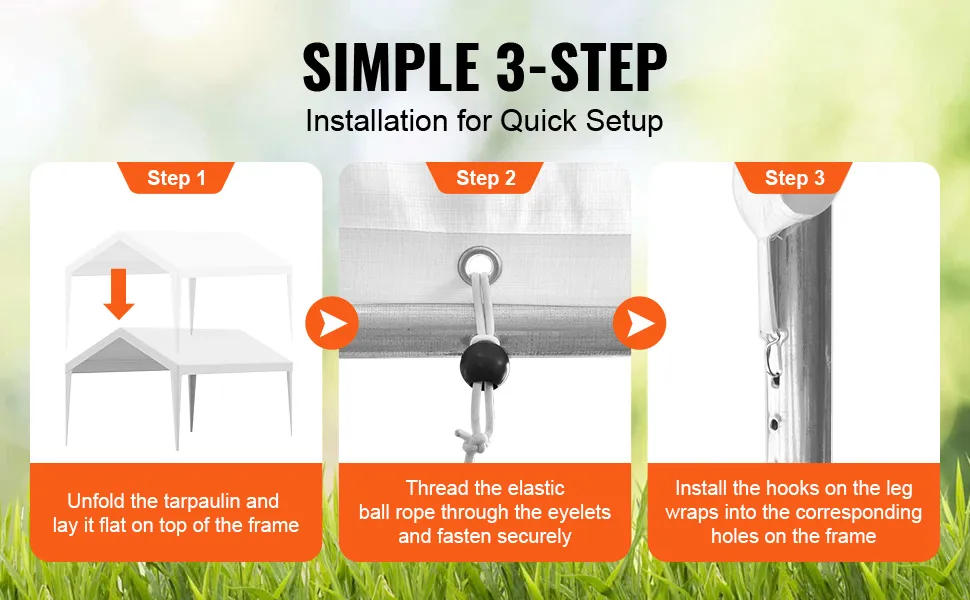 SIMPLE 3-STEP
Installation for Quick Setup

Step 1

Unfold the tarpaulin and lay it flat on top of the frame

Step 2

Thread the elastic ball rope through the eyelets and fasten securely

Step 3

Install the hooks on the leg wraps into the corresponding holes on the frame