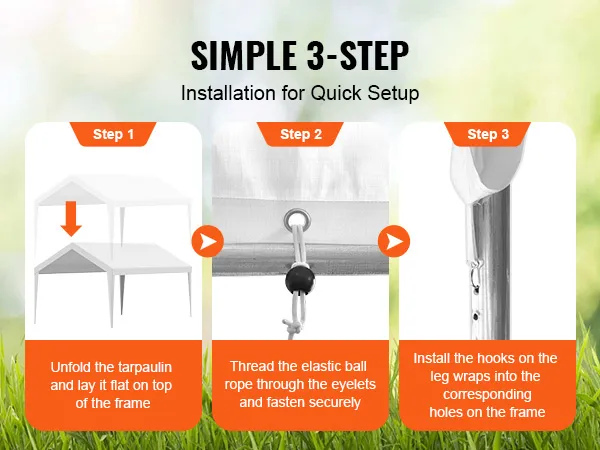 SIMPLE 3-STEP
Installation for Quick Setup

Step 1
Unfold the tarpaulin and lay it flat on top of the frame

Step 2
Thread the elastic ball rope through the eyelets and fasten securely

Step 3
Install the hooks on the leg wraps into the corresponding holes on the frame