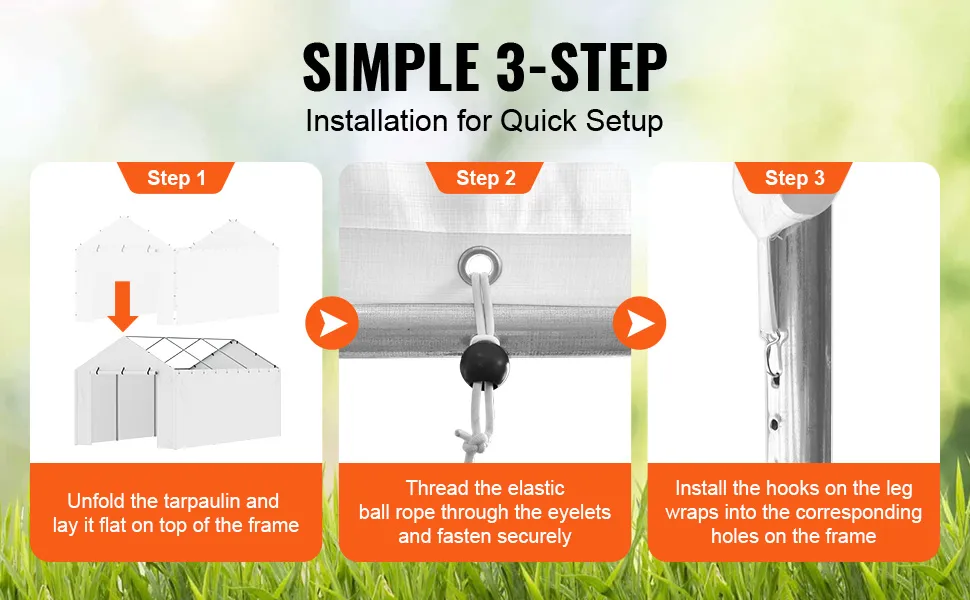 SIMPLE 3-STEP
Installation for Quick Setup

Step 1

Unfold the tarpaulin and lay it flat on top of the frame

Step 2

Thread the elastic ball rope through the eyelets and fasten securely

Step 3

Install the hooks on the leg wraps into the corresponding holes on the frame