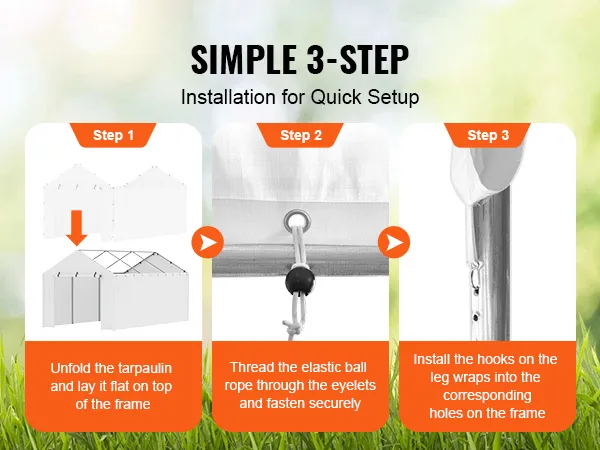 SIMPLE 3-STEP

Installation for Quick Setup

Step 1

Unfold the tarpaulin and lay it flat on top of the frame

Step 2

Thread the elastic ball rope through the eyelets and fasten securely

Step 3

Install the hooks on the leg wraps into the corresponding holes on the frame