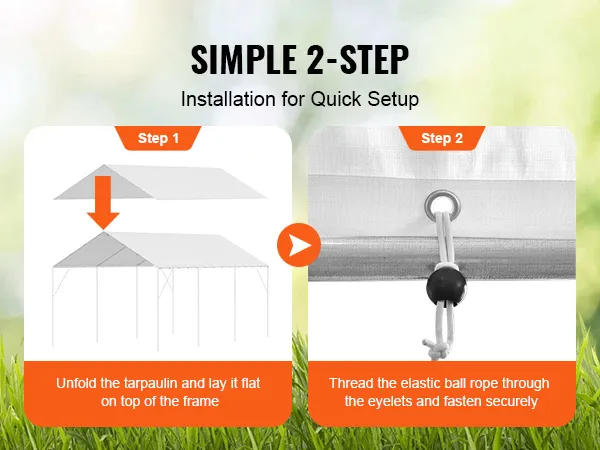 SIMPLE 2-STEP

Installation for Quick Setup

Step 1

Unfold the tarpaulin and lay it flat on top of the frame

Step 2

Thread the elastic ball rope through the eyelets and fasten securely