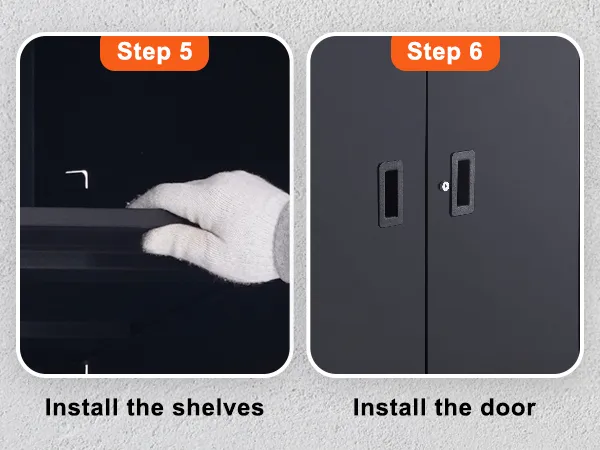 Step 5

Install the shelves

Step 6

Install the door