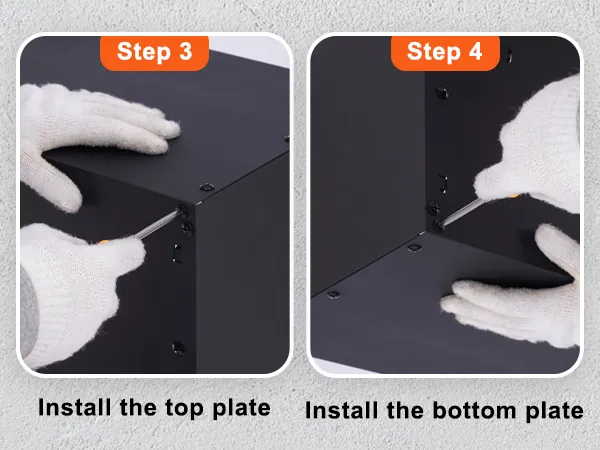 Step 3

Install the top plate

Step 4

Install the bottom plate