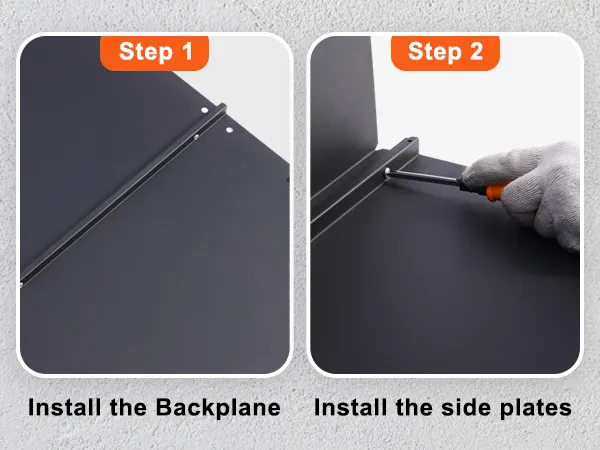 Step 1

Install the Backplane

Step 2

Install the side plates