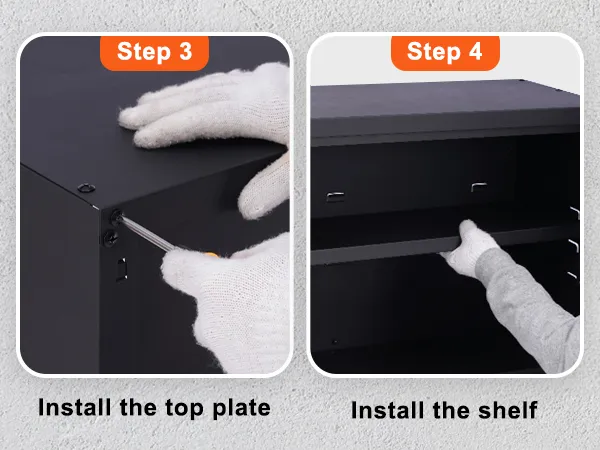 Step 3

Install the top plate

Step 4

Install the shelf