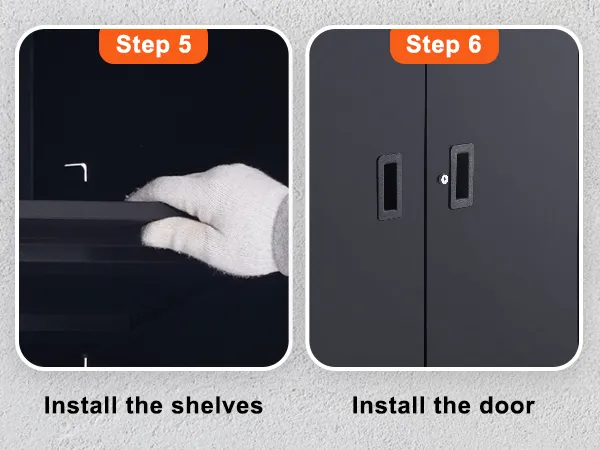 Step 5

Install the shelves

Step 6

Install the door