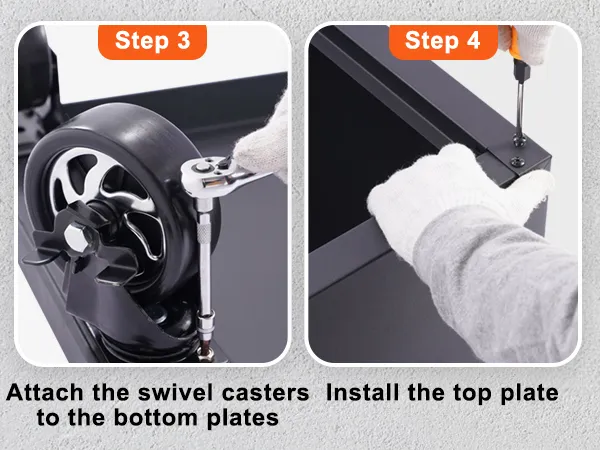 Step 3

Attach the swivel casters to the bottom plates

Step 4

Install the top plate