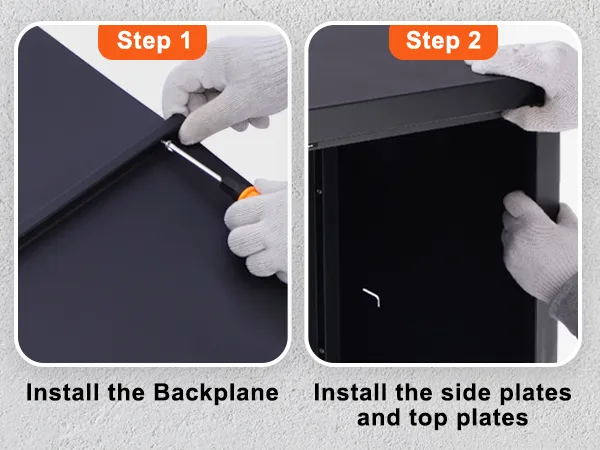 Step 1

Install the Backplane

Step 2

Install the side plates and top plates