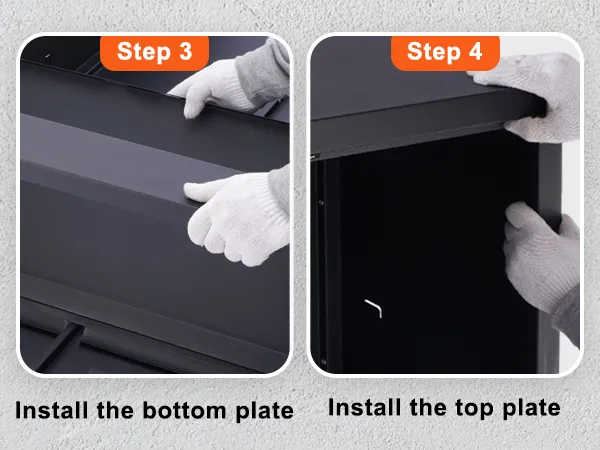 Step 3

Install the bottom plate

Step 4

Install the top plate