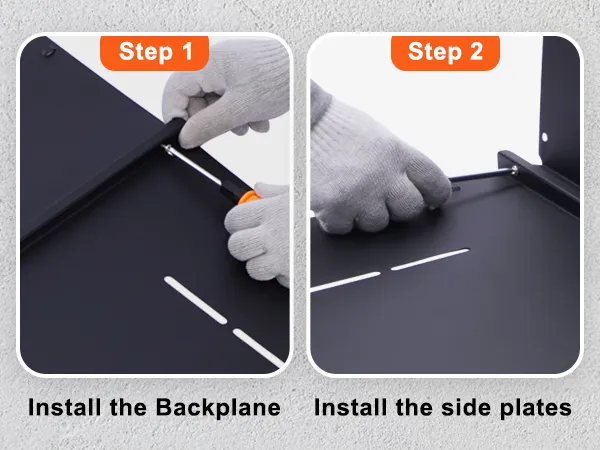 Step 1

Install the Backplane

Step 2

Install the side plates