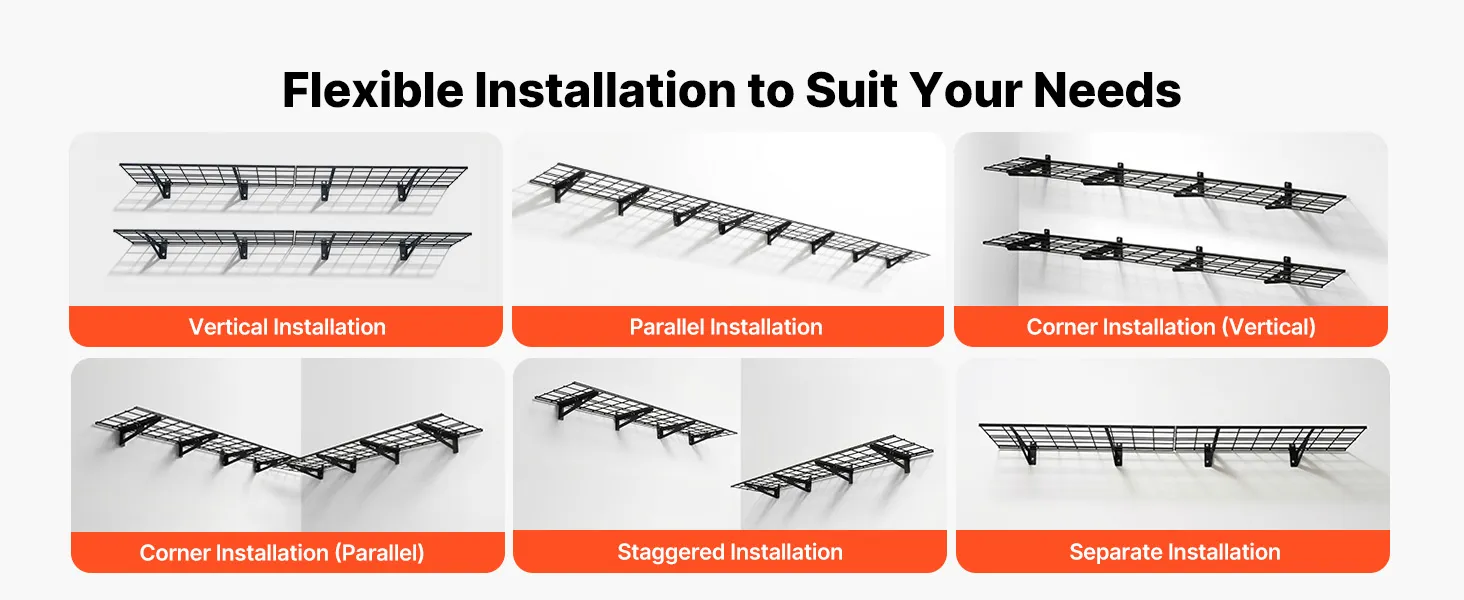 Flexible Installation to Suit Your Needs

Vertical Installation

Parallel Installation

Corner Installation (Vertical)

Corner Installation (Parallel)

Staggered Installation

Separate Installation