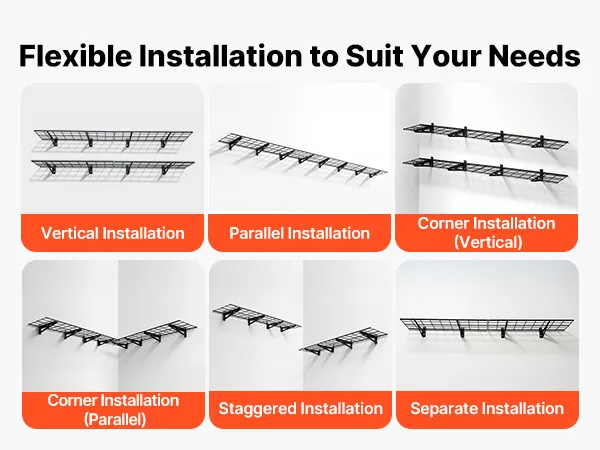 Flexible Installation to Suit Your Needs

Vertical Installation

Parallel Installation

Corner Installation (Vertical)

Corner Installation (Parallel)

Staggered Installation

Separate Installation