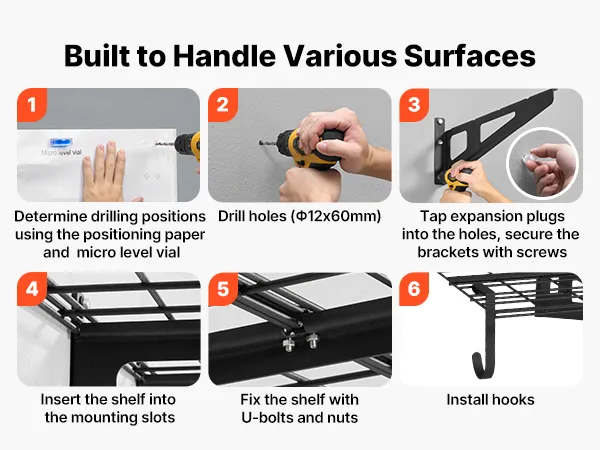 Built to Handle Various Surfaces

1

Micro level vial

Determine drilling positions using the positioning paper and micro level vial

2

Drill holes (Φ12x60mm)

3

Tap expansion plugs into the holes, secure the brackets with screws

4

Insert the shelf into the mounting slots

5

Fix the shelf with U-bolts and nuts

6

Install hooks