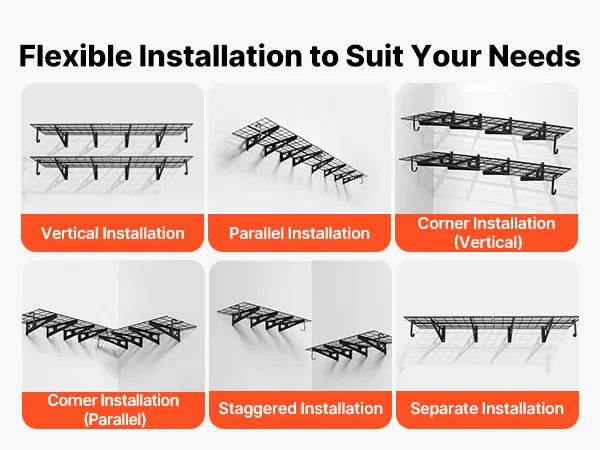 Flexible Installation to Suit Your Needs

Vertical Installation

Parallel Installation

Corner Installation (Vertical)

Corner Installation (Parallel)

Staggered Installation

Separate Installation