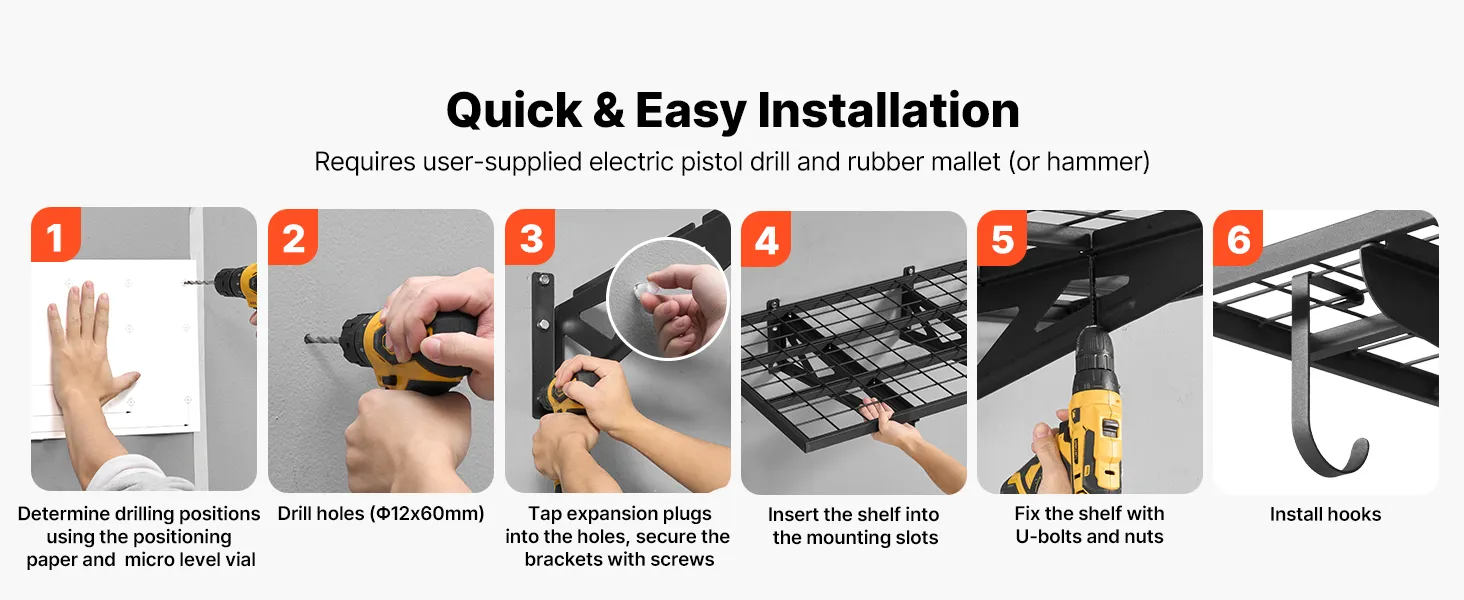 Quick & Easy Installation

Requires user-supplied electric pistol drill and rubber mallet (or hammer)

1

Determine drilling positions using the positioning paper and  micro level vial

2

Drill holes (Φ12x60mm)

3

Tap expansion plugs into the holes, secure the brackets with screws

4

Insert the shelf into the mounting slots

5

Fix the shelf with U-bolts and nuts

6

Install hooks