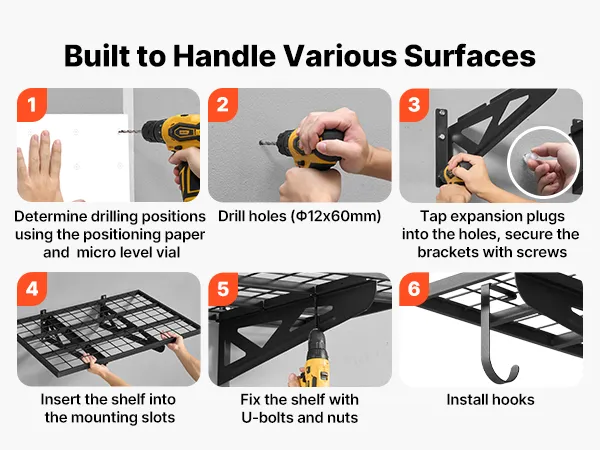 Built to Handle Various Surfaces

1
Determine drilling positions using the positioning paper and micro level vial

2
Drill holes (Φ12x60mm)

3
Tap expansion plugs into the holes, secure the brackets with screws

4
Insert the shelf into the mounting slots

5
Fix the shelf with U-bolts and nuts

6
Install hooks