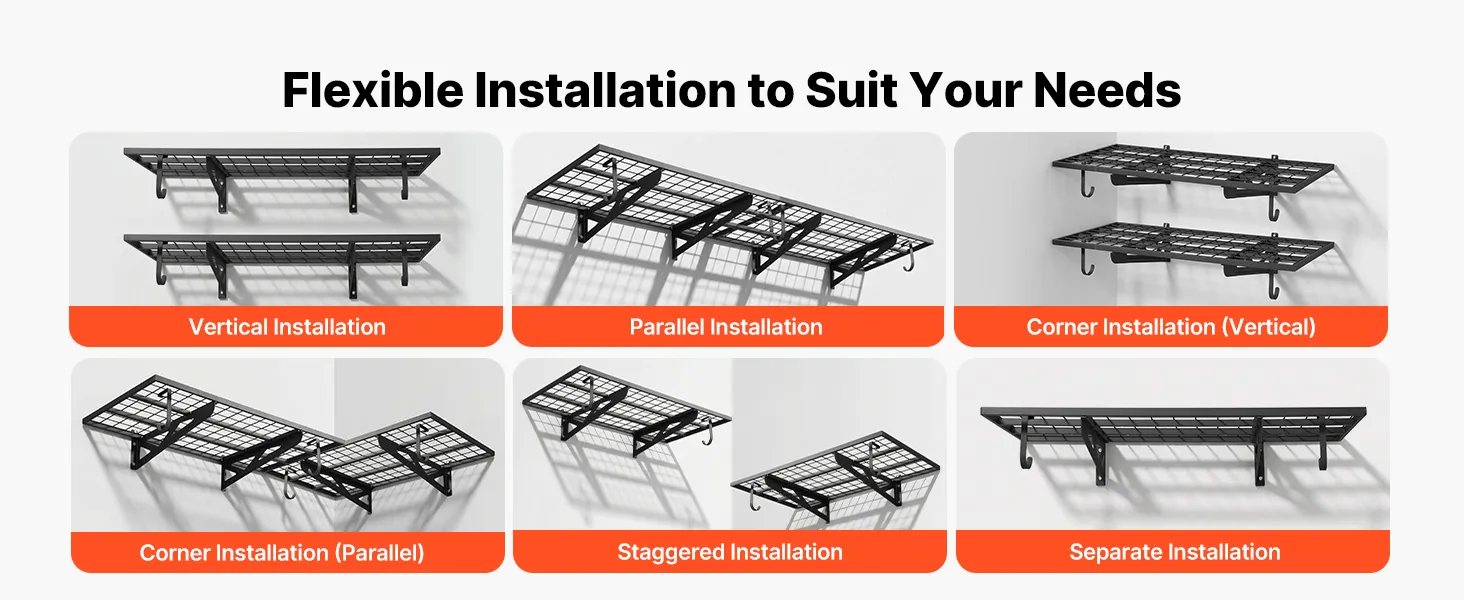 Flexible Installation to Suit Your Needs

Vertical Installation

Parallel Installation

Corner Installation (Vertical)

Corner Installation (Parallel)

Staggered Installation

Separate Installation