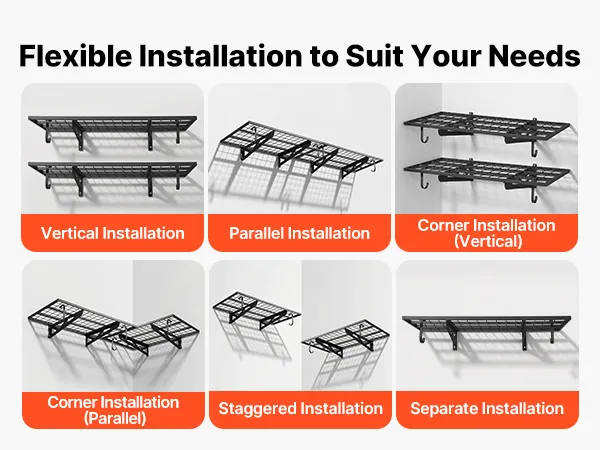 Flexible Installation to Suit Your Needs

Vertical Installation

Parallel Installation

Corner Installation (Vertical)

Corner Installation (Parallel)

Staggered Installation

Separate Installation