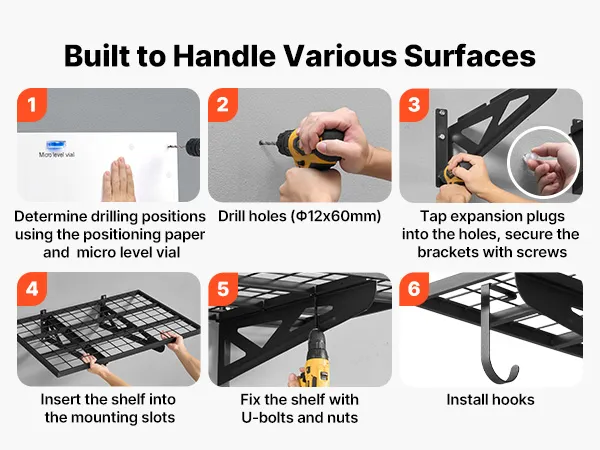 Built to Handle Various Surfaces

1

Micro level vial

Determine drilling positions using the positioning paper and micro level vial

2

Drill holes (Φ12x60mm)

3

Tap expansion plugs into the holes, secure the brackets with screws

4

Insert the shelf into the mounting slots

5

Fix the shelf with U-bolts and nuts

6

Install hooks