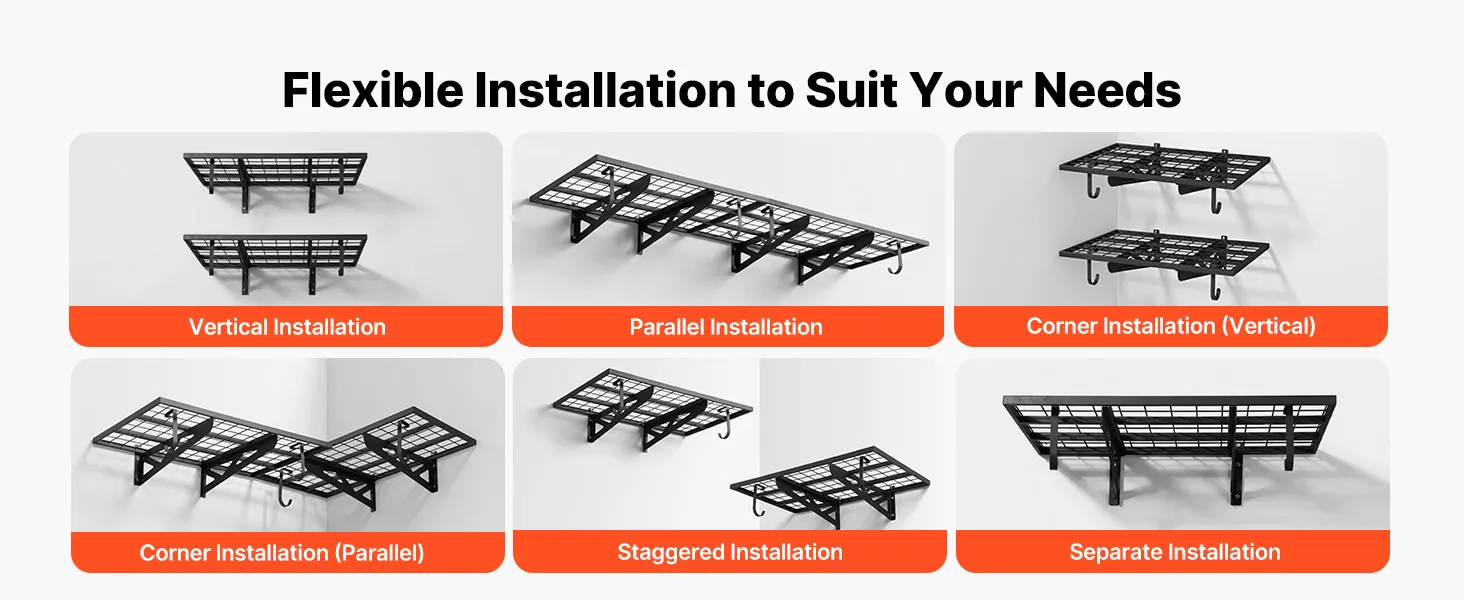 Flexible Installation to Suit Your Needs

Vertical Installation

Parallel Installation

Corner Installation (Vertical)

Corner Installation (Parallel)

Staggered Installation

Separate Installation