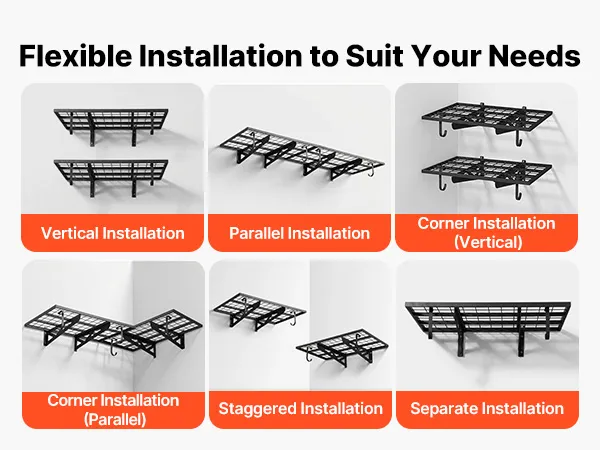 Flexible Installation to Suit Your Needs

Vertical Installation

Parallel Installation

Corner Installation (Vertical)

Corner Installation (Parallel)

Staggered Installation

Separate Installation