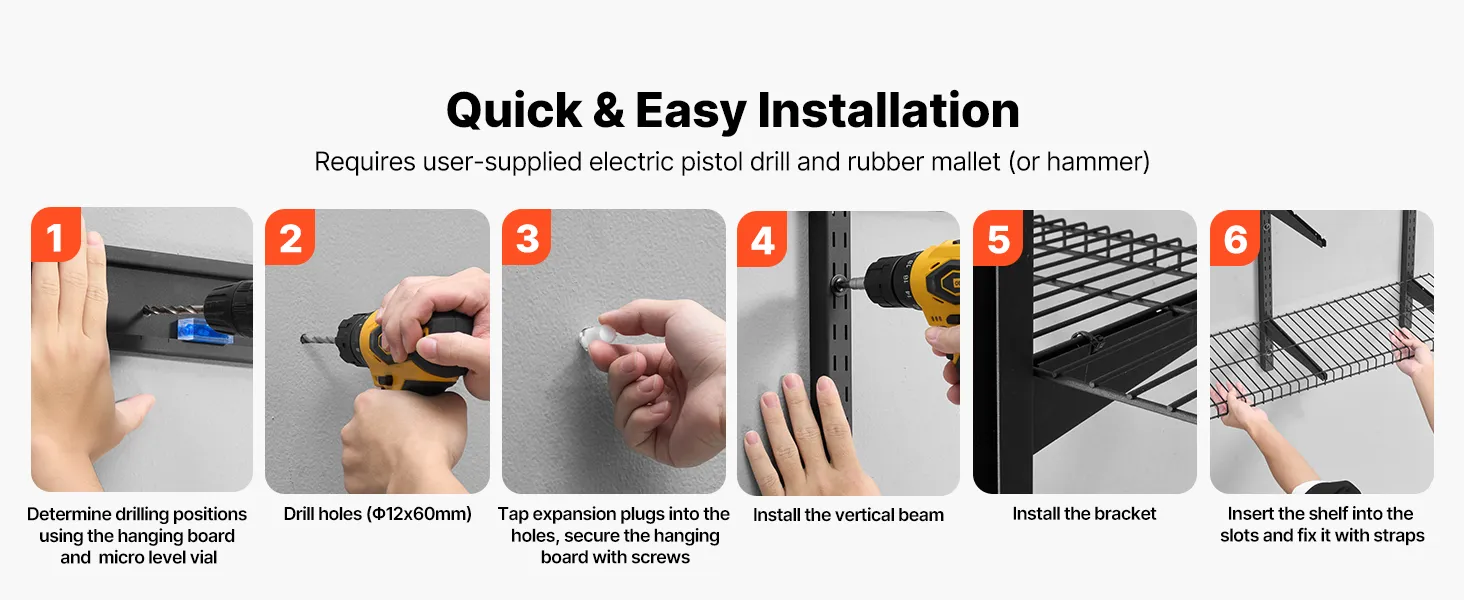 Quick & Easy Installation

Requires user-supplied electric pistol drill and rubber mallet (or hammer)

1
Determine drilling positions using the hanging board and micro level vial

2
Drill holes (Φ12x60mm)

3
Tap expansion plugs into the holes, secure the hanging board with screws

4
Install the vertical beam

5
Install the bracket

6
Insert the shelf into the slots and fix it with straps