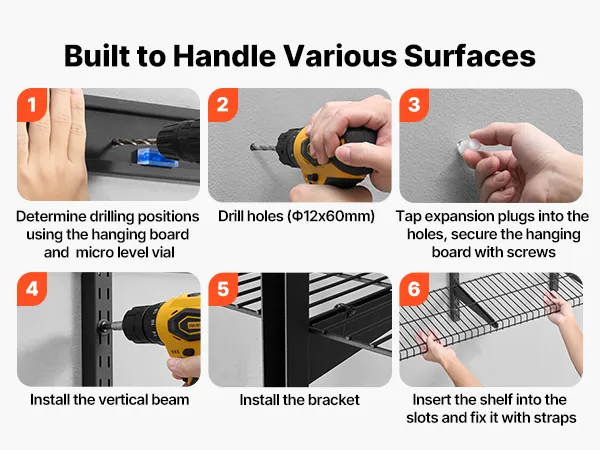 Built to Handle Various Surfaces

1

Determine drilling positions using the hanging board and micro level vial

2

Drill holes (Φ12x60mm)

3

Tap expansion plugs into the holes, secure the hanging board with screws

4

Install the vertical beam

5

Install the bracket

6

Insert the shelf into the slots and fix it with straps