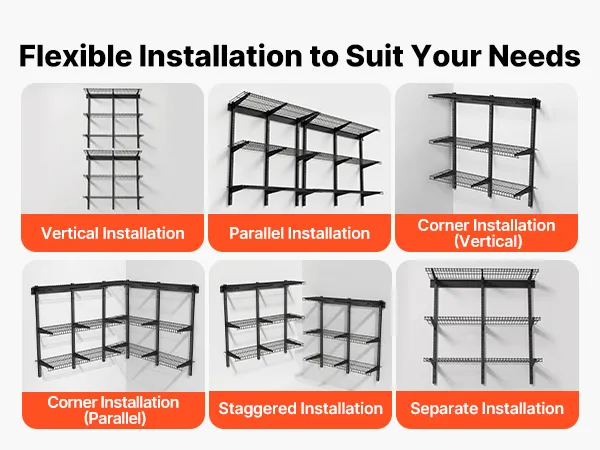 Flexible Installation to Suit Your Needs

Vertical Installation

Parallel Installation

Corner Installation (Vertical)

Corner Installation (Parallel)

Staggered Installation

Separate Installation