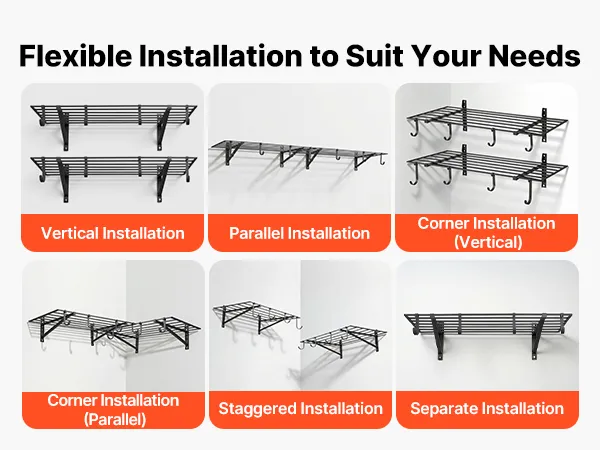 Flexible Installation to Suit Your Needs

Vertical Installation

Parallel Installation

Corner Installation (Vertical)

Corner Installation (Parallel)

Staggered Installation

Separate Installation