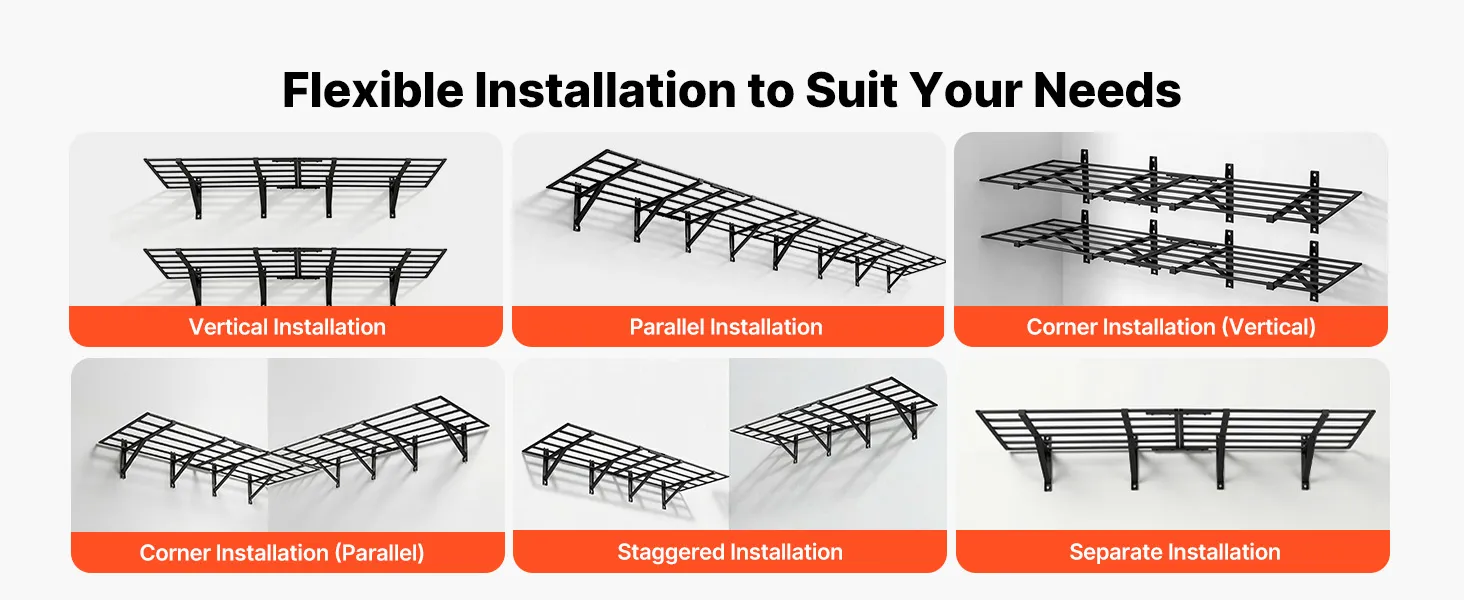 Flexible Installation to Suit Your Needs

Vertical Installation

Parallel Installation

Corner Installation (Vertical)

Corner Installation (Parallel)

Staggered Installation

Separate Installation