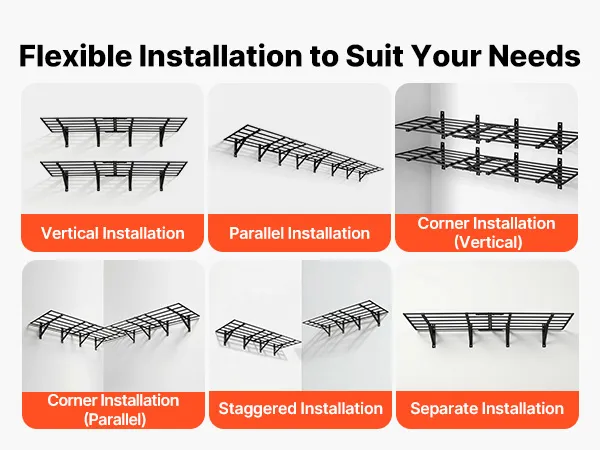 Flexible Installation to Suit Your Needs

Vertical Installation

Parallel Installation

Corner Installation (Vertical)

Corner Installation (Parallel)

Staggered Installation

Separate Installation