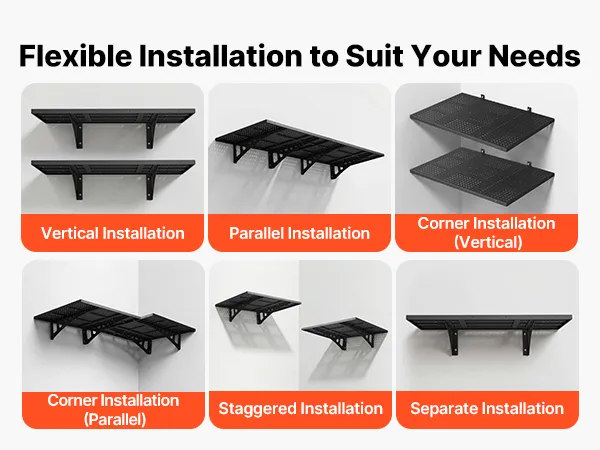 Flexible Installation to Suit Your Needs

Vertical Installation

Parallel Installation

Corner Installation (Vertical)

Corner Installation (Parallel)

Staggered Installation

Separate Installation