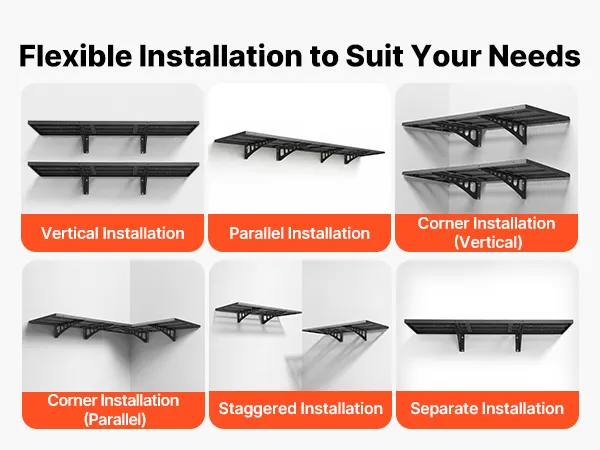 Flexible Installation to Suit Your Needs

Vertical Installation

Parallel Installation

Corner Installation (Vertical)

Corner Installation (Parallel)

Staggered Installation

Separate Installation