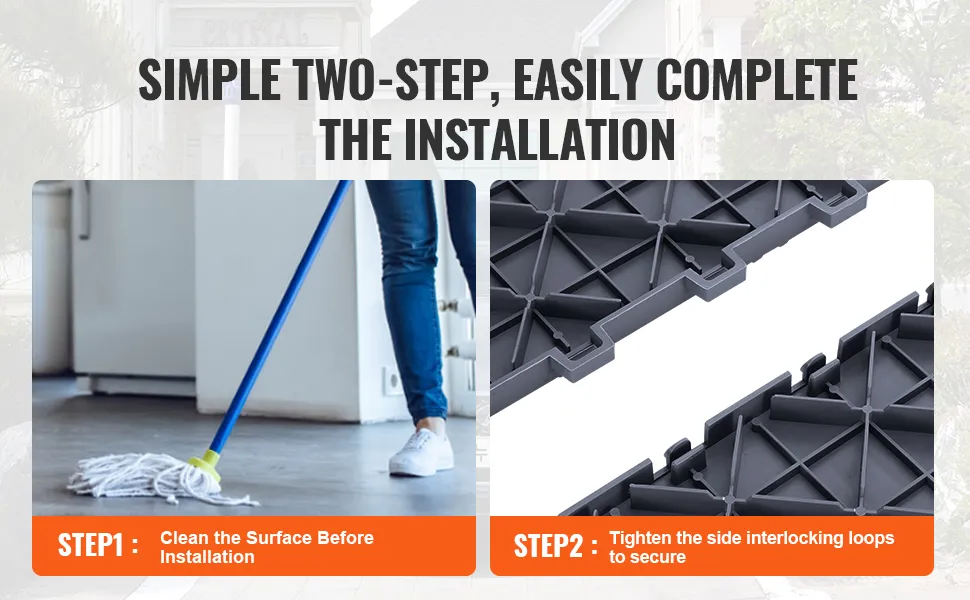 SIMPLE TWO-STEP, EASILY COMPLETE THE INSTALLATION

STEP1 : Clean the Surface Before Installation

STEP2 : Tighten the side interlocking loops to secure