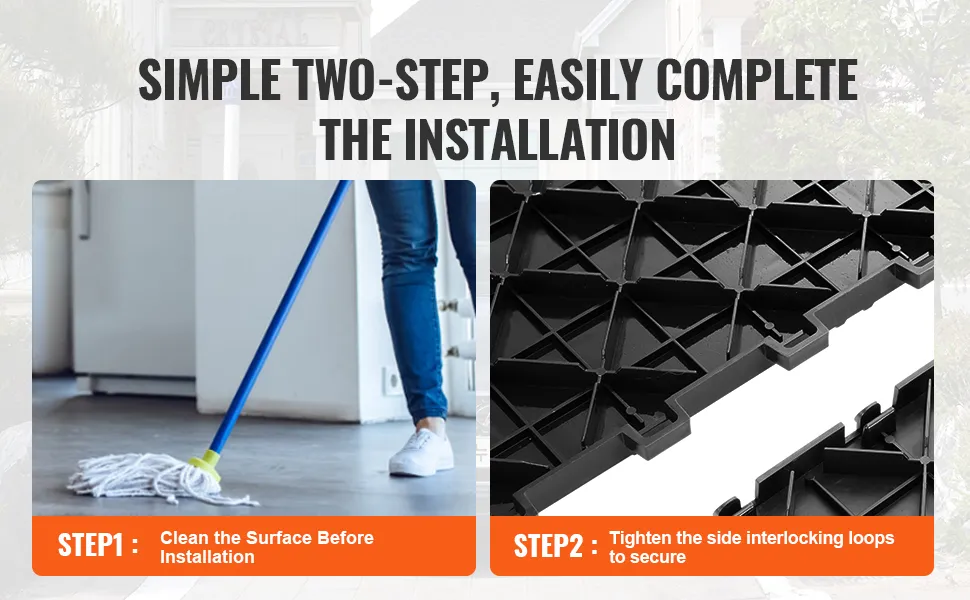 SIMPLE TWO-STEP, EASILY COMPLETE THE INSTALLATION

STEP1 : Clean the Surface Before Installation

STEP2 : Tighten the side interlocking loops to secure